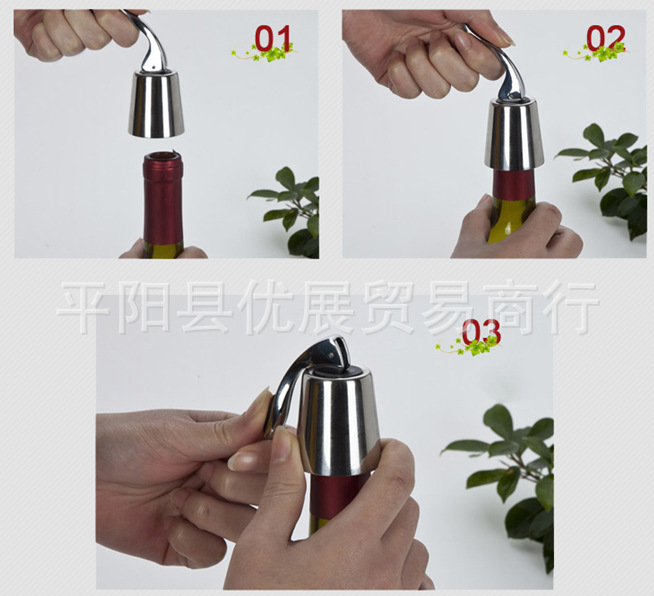 01

02

平阳县优展贸易商行

03